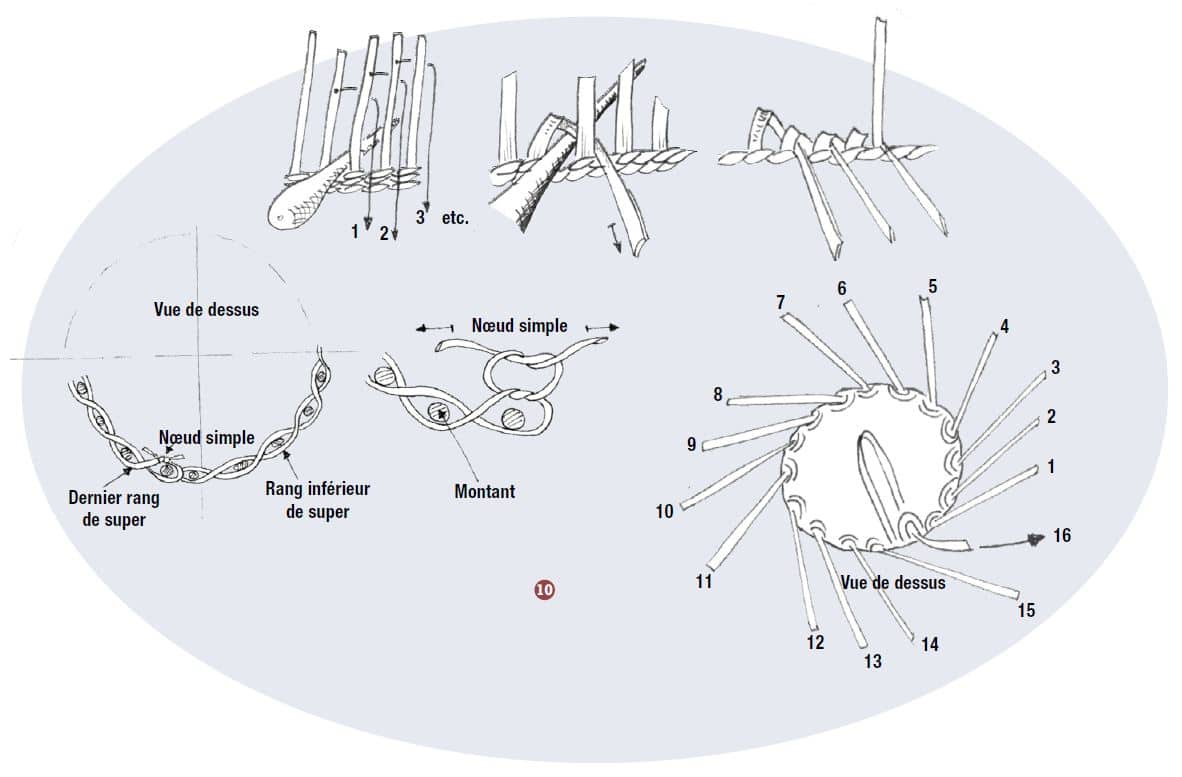 1
2
3 etc.

Vue de dessus

Nœud simple

Dernier rang de super

Rang inférieur de super

Nœud simple

Montant

7
6
5
4
3
2
1
8
9
10
11
12
13
14
15
16

Vue de dessus

10