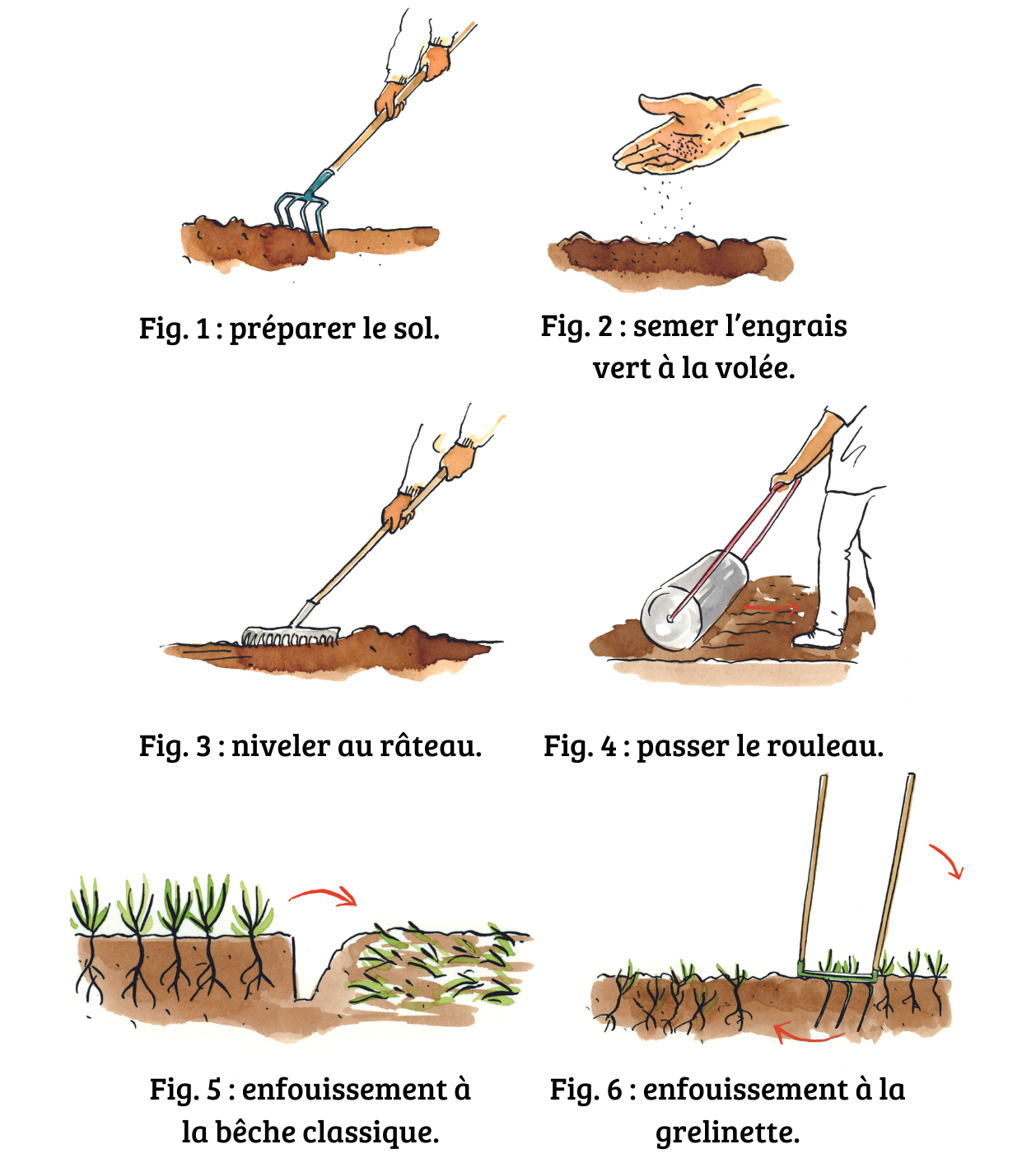 Fig. 1 : préparer le sol.

Fig. 2 : semer l'engrais vert à la volée.

Fig. 3 : niveler au râteau.

Fig. 4 : passer le rouleau.

Fig. 5 : enfouissement à la bêche classique.

Fig. 6 : enfouissement à la grelinette.