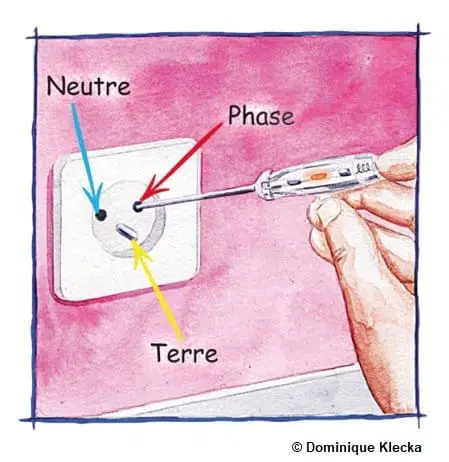 Neutre

Phase

Terre

© Dominique Klecka